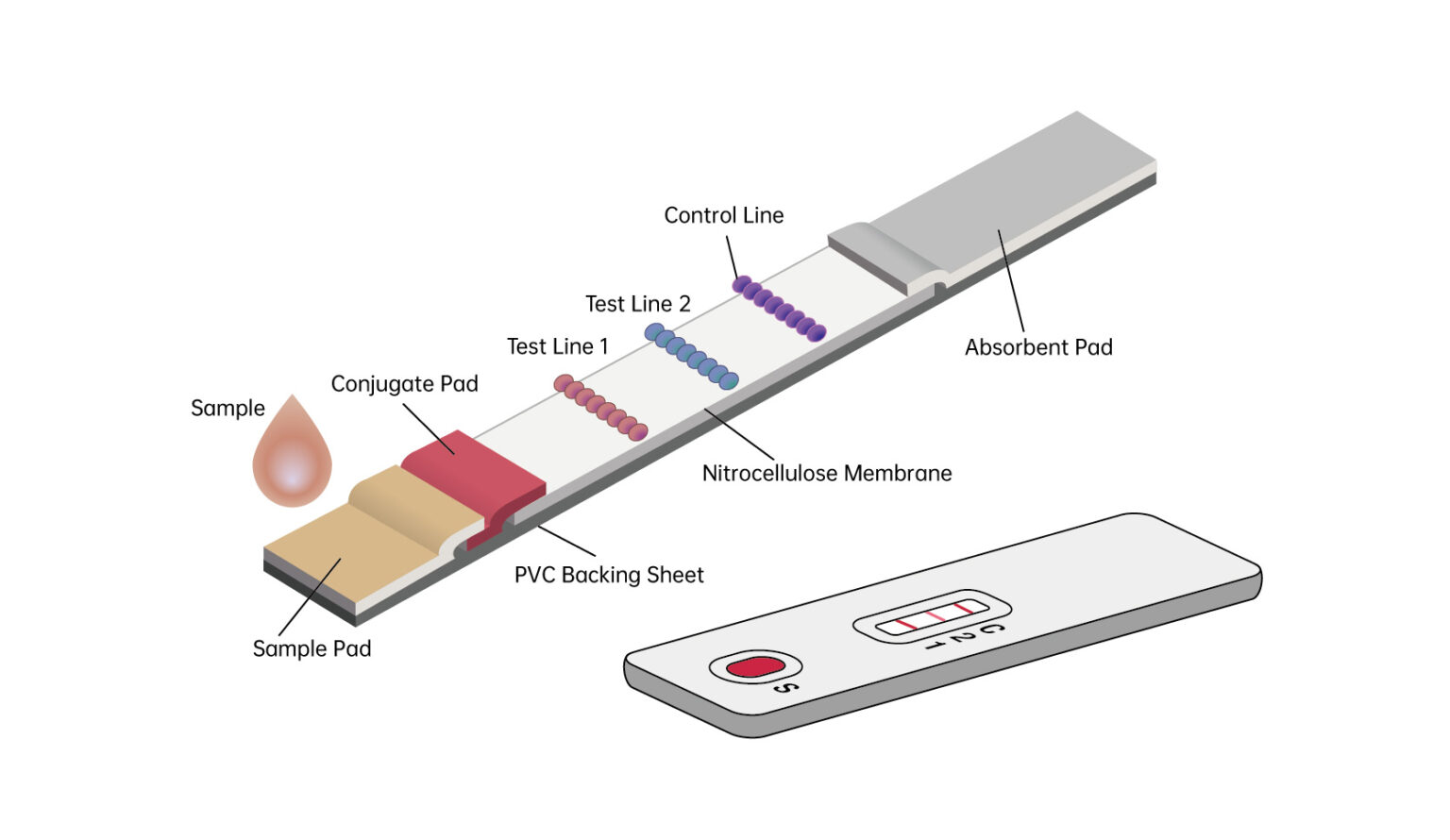 Control Line

Test Line 2

Test Line 1

Absorbent Pad

Conjugate Pad

Sample

Nitrocellulose Membrane

PVC Backing Sheet

Sample Pad

C
2
1

S